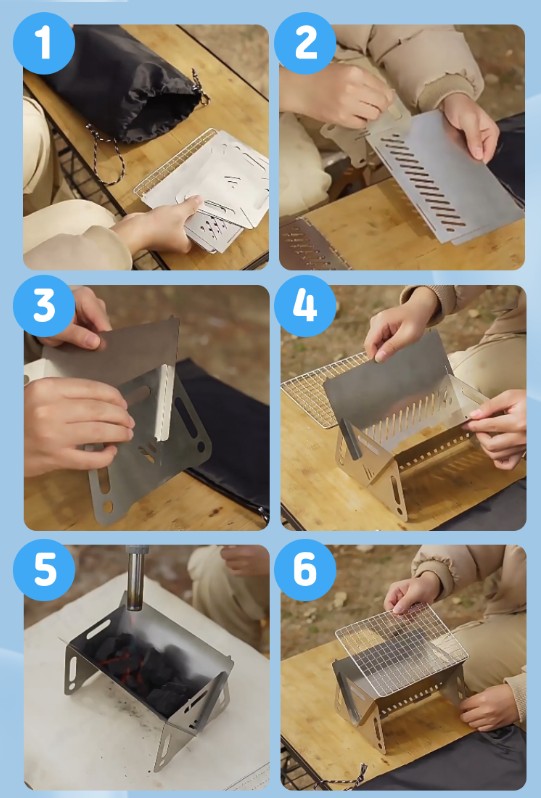 1
2
3
4
5
6