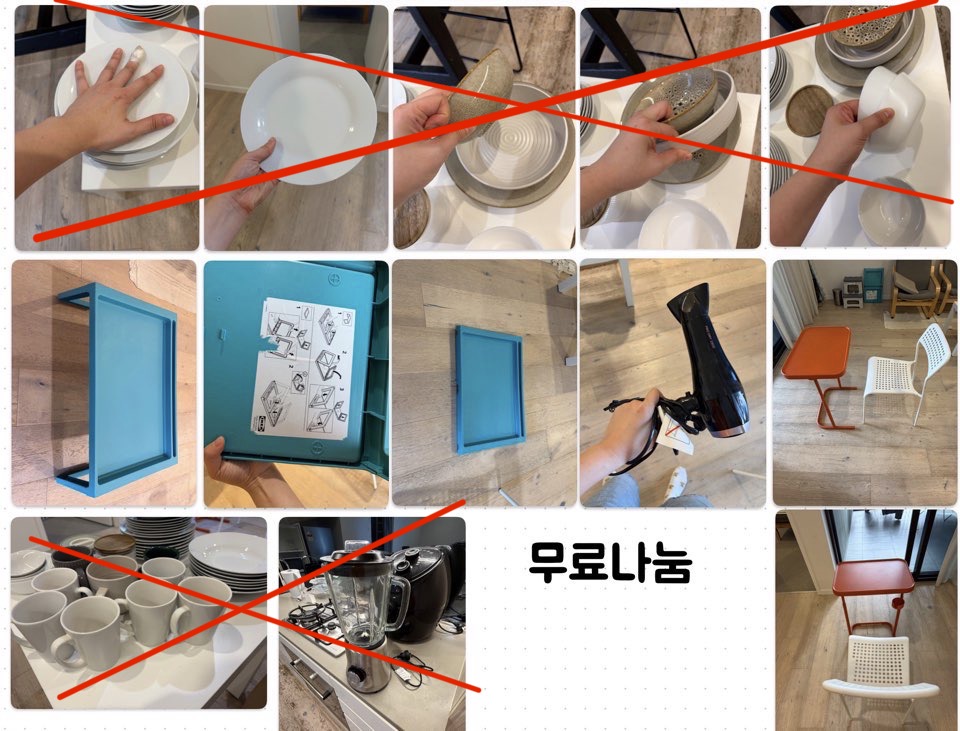 무료나눔